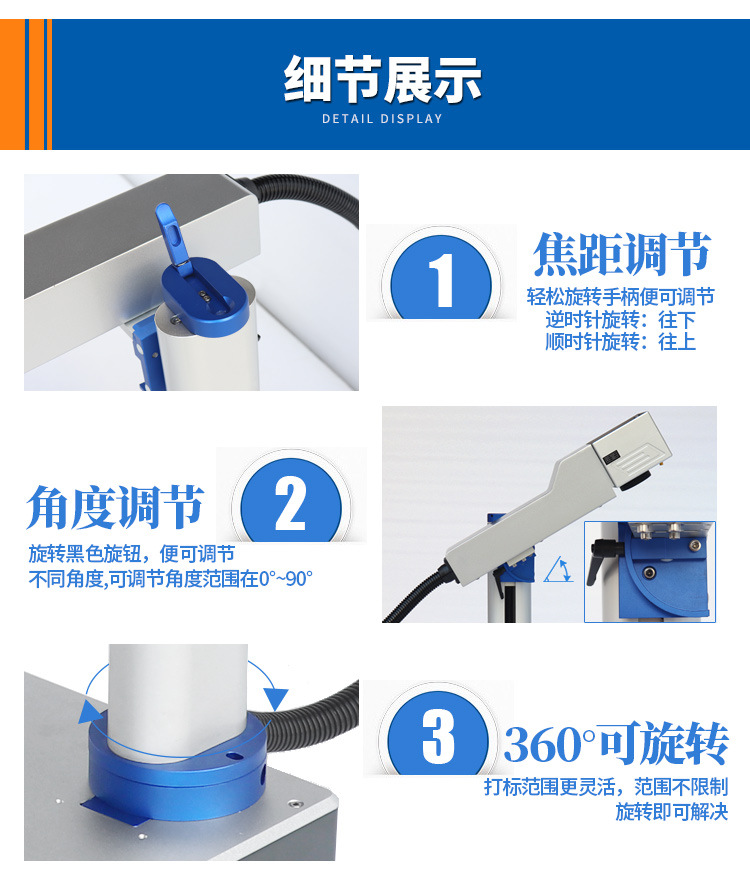 细节展示
DETAIL DISPLAY

1
焦距调节
轻松旋转手柄便可调节
逆时针旋转：往下
顺时针旋转：往上

角度调节
2
旋转黑色旋钮，便可调节
不同角度,可调节角度范围在0°~90°

3
360°可旋转
打标范围更灵活，范围不限制
旋转即可解决